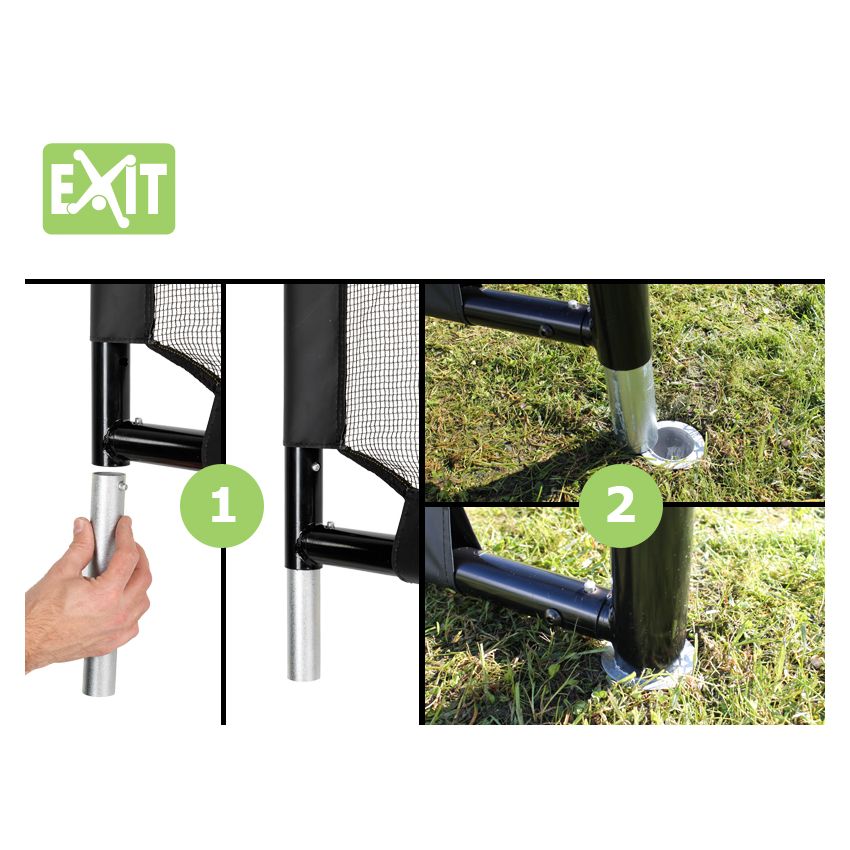 EXIT

1

2