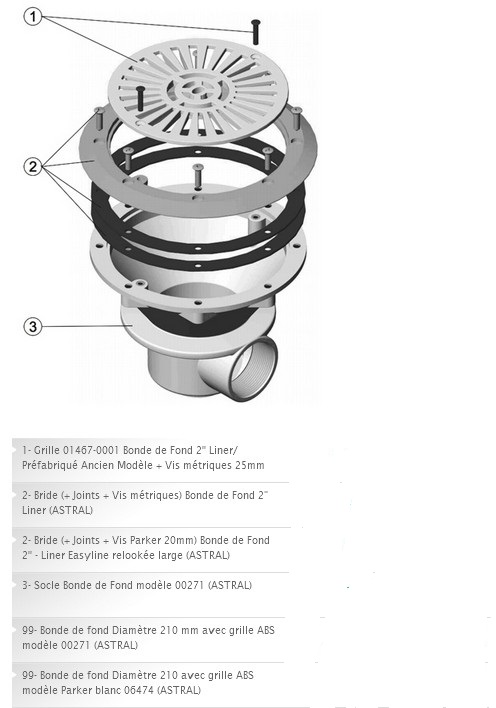 1

2

3

1- Grille 01467-0001 Bonde de Fond 2" Liner/ Préfabriqué Ancien Modèle + Vis métriques 25mm

2- Bride (+ Joints + Vis métriques) Bonde de Fond 2" Liner (ASTRAL)

2- Bride (+ Joints + Vis Parker 20mm) Bonde de Fond 2" - Liner Easyline relookée large (ASTRAL)

3- Socle Bonde de Fond modèle 00271 (ASTRAL)

99- Bonde de fond Diamètre 210 mm avec grille ABS modèle 00271 (ASTRAL)

99- Bonde de fond Diamètre 210 avec grille ABS modèle Parker blanc 06474 (ASTRAL)