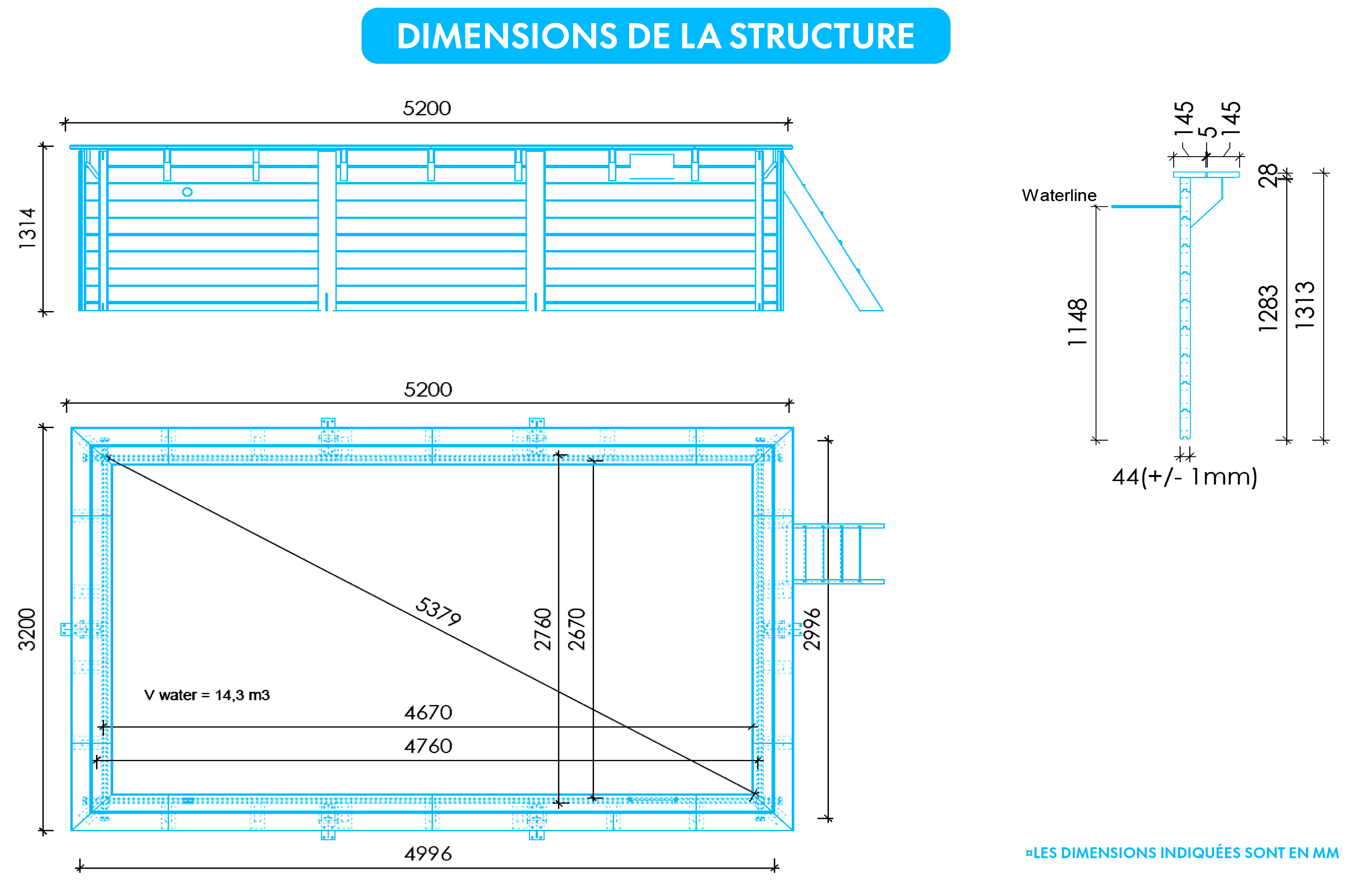 DIMENSIONS DE LA STRUCTURE

5200

1314

145 5 145

28

Waterline

1148

1283

1313

44(+/- 1mm)

5200

3200

5379

2760

2670

2996

V water = 14,3 m3

4670

4760

4996

¤LES DIMENSIONS INDIQUÉES SONT EN MM